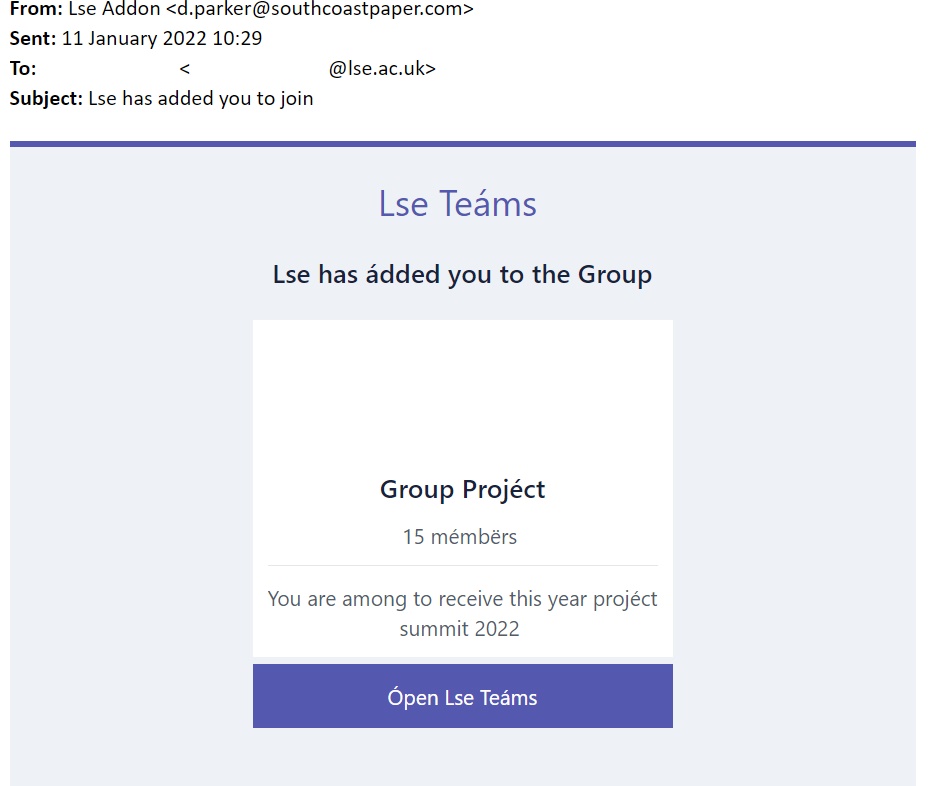 From: Lse Addon <d.parker@southcoastpaper.com>
Sent: 11 January 2022 10:29
To: < @lse.ac.uk>
Subject: Lse has added you to join

Lse Teáms

Lse has ádded you to the Group

Group Projéct

15 mémbërs

You are among to receive this year projéct summit 2022

Ópen Lse Teáms